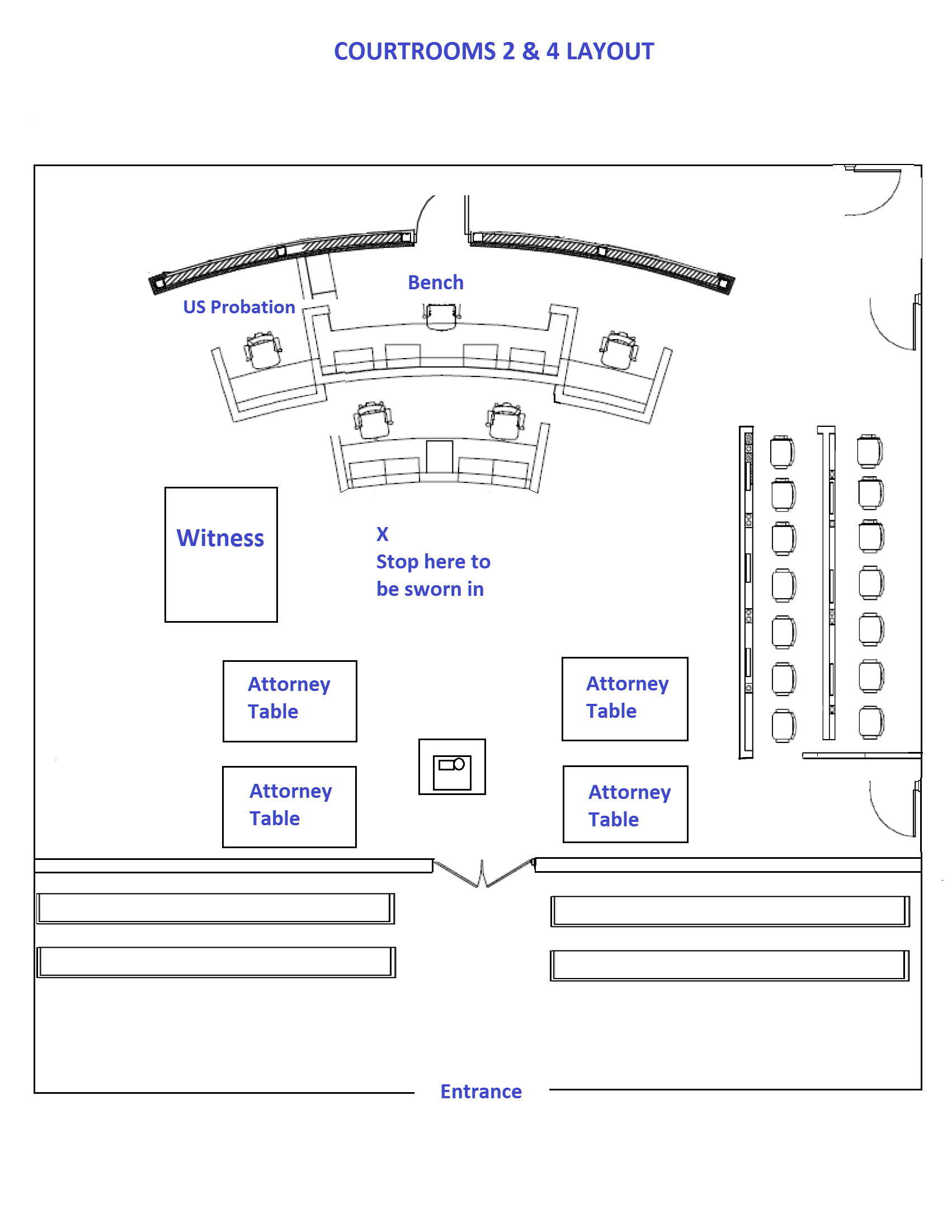 COURTROOMS 2 & 4 LAYOUT

Bench

US Probation

Witness

X
Stop here to be sworn in

Attorney Table

Attorney Table

Attorney Table

Attorney Table

Entrance